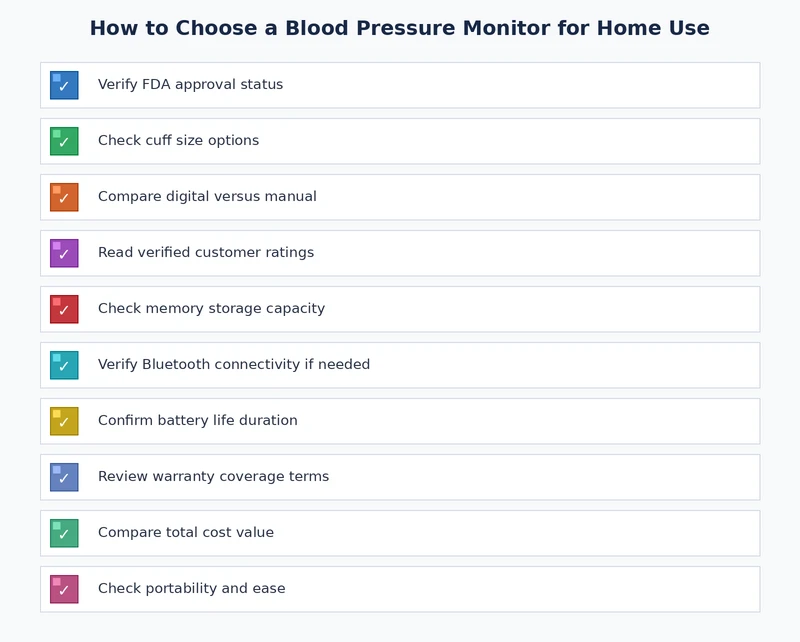 How to Choose a Blood Pressure Monitor for Home Use

✓ Verify FDA approval status

✓ Check cuff size options

✓ Compare digital versus manual

✓ Read verified customer ratings

✓ Check memory storage capacity

✓ Verify Bluetooth connectivity if needed

✓ Confirm battery life duration

✓ Review warranty coverage terms

✓ Compare total cost value

✓ Check portability and ease