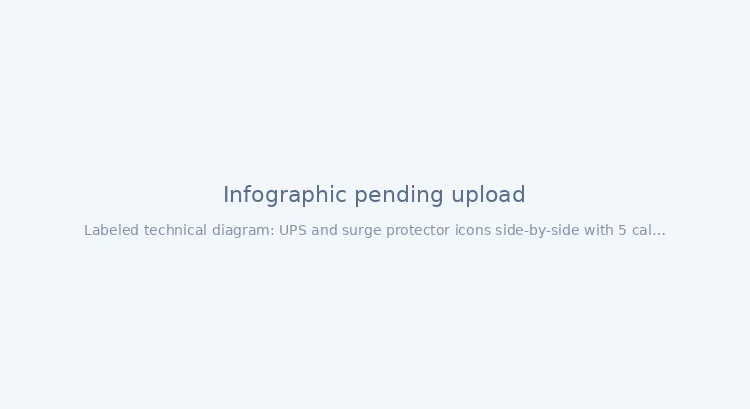 Infographic pending upload

Labeled technical diagram: UPS and surge protector icons side-by-side with 5 cal...